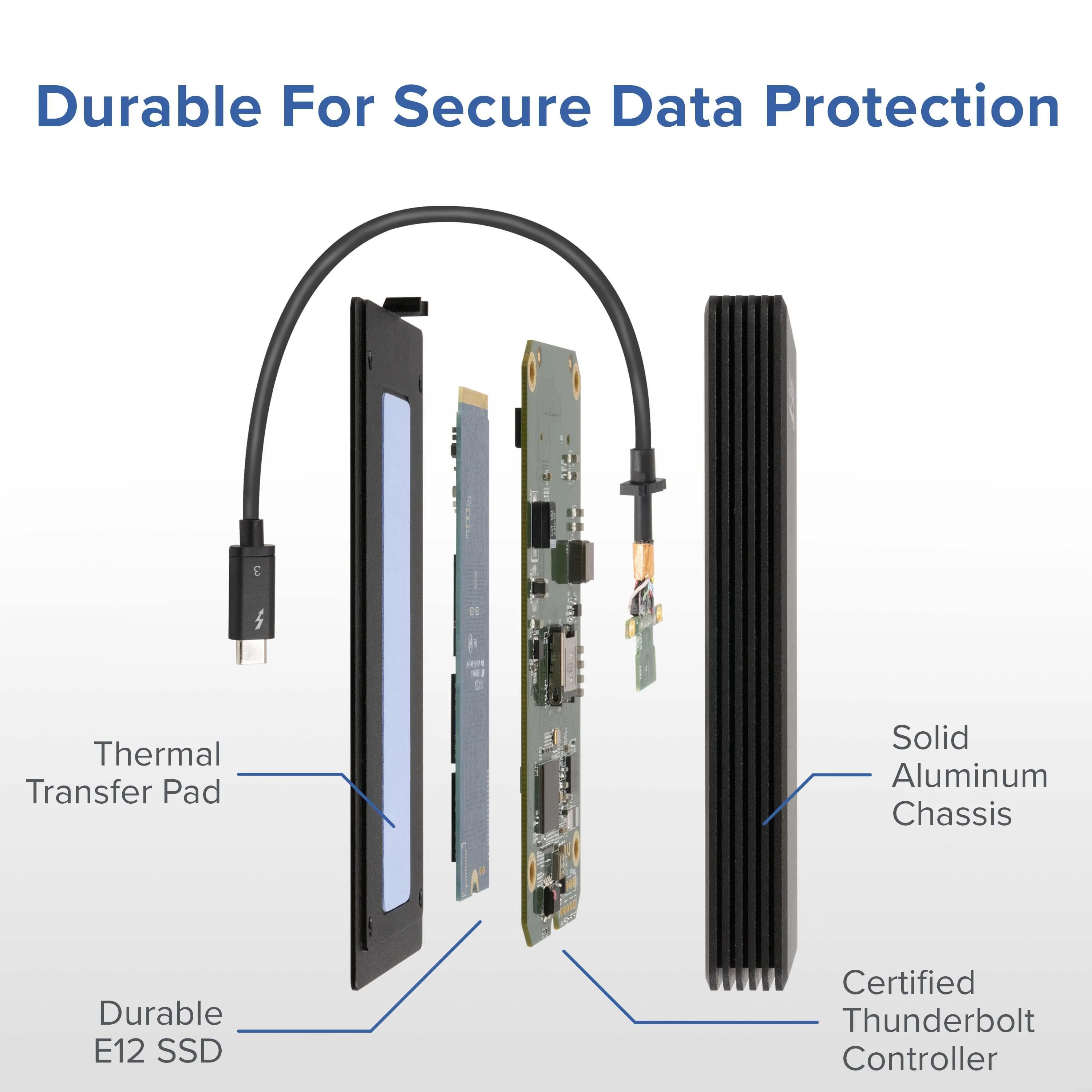 Durable For Secure Data Protection

3

Thermal Transfer Pad

Solid Aluminum Chassis

Durable E12 SSD

Certified Thunderbolt Controller